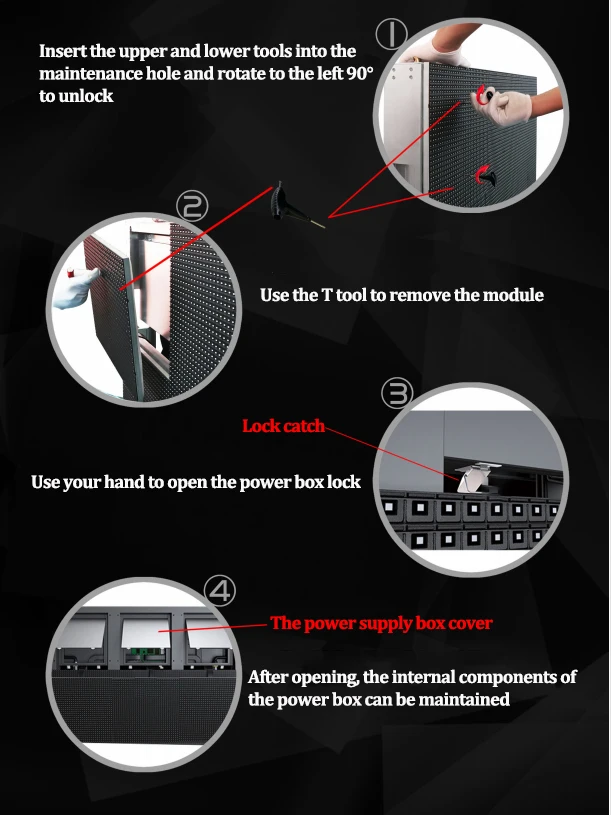 ①

Insert the upper and lower tools into the maintenance hole and rotate to the left 90° to unlock

②

Use the T tool to remove the module

③

Lock catch

Use your hand to open the power box lock

④

The power supply box cover

After opening, the internal components of the power box can be maintained